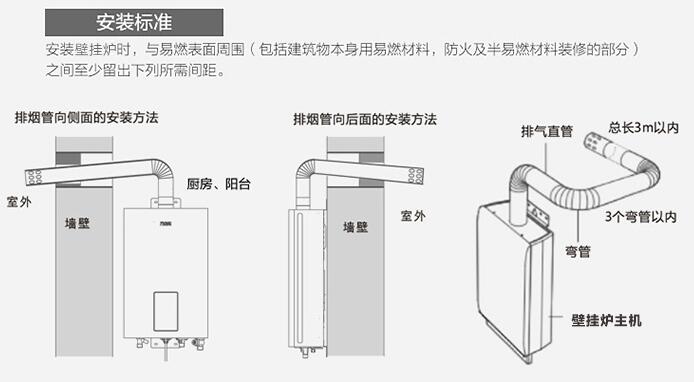 安装标准

安装壁挂炉时，与易燃表面周围（包括建筑物本身用易燃材料，防火及半易燃材料装修的部分）之间至少留出下列所需间距。

排烟管向侧面的安装方法

室外

墙壁

厨房、阳台

排烟管向后面的安装方法

墙壁

室外

排气直管

总长3m以内

3个弯管以内

弯管

壁挂炉主机